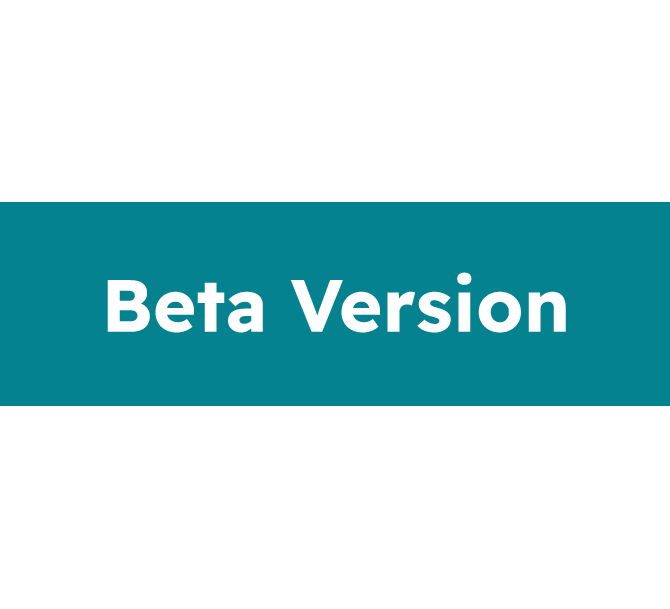 Beta Version